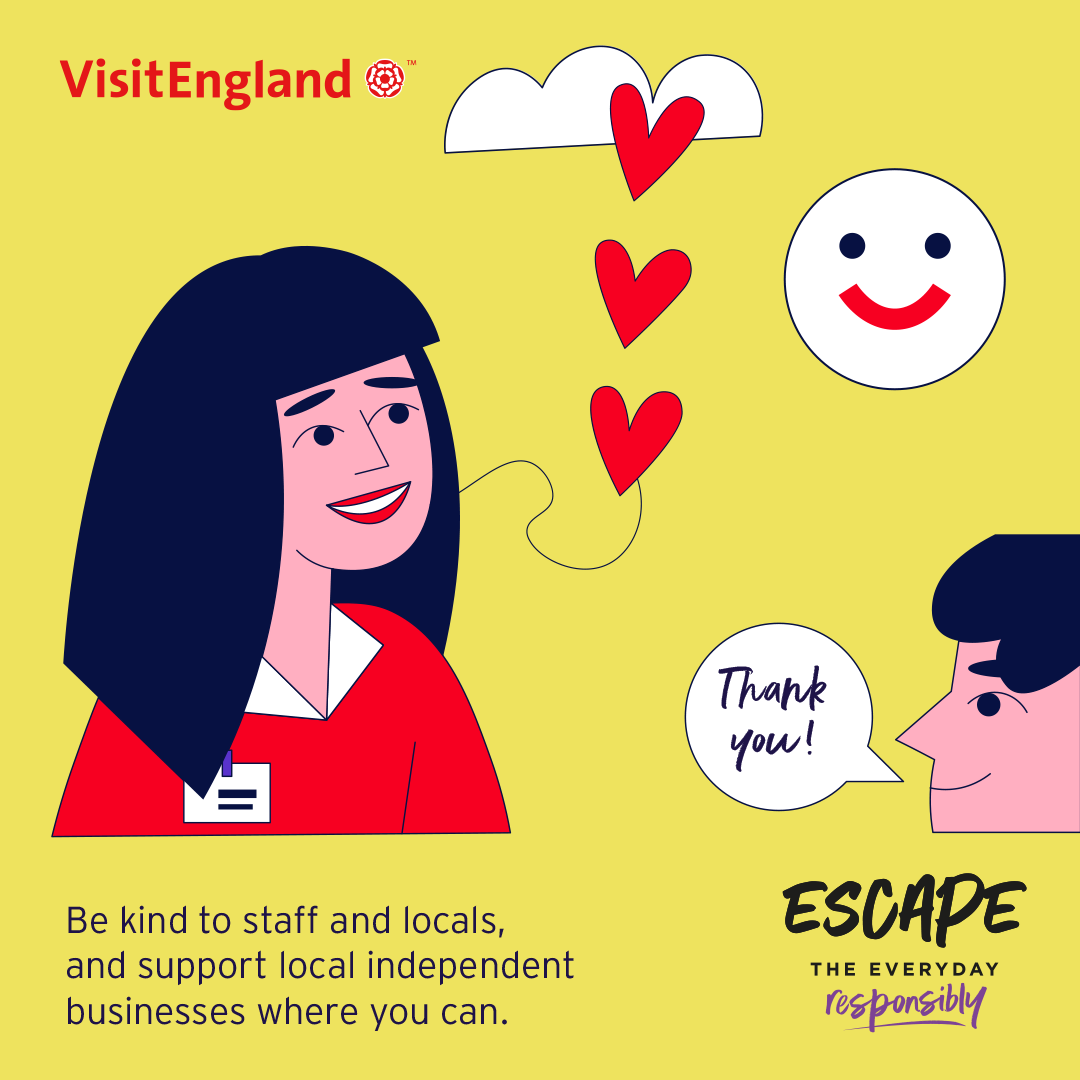 VisitEngland™

Thank you!

Be kind to staff and locals, and support local independent businesses where you can.

ESCAPE
THE EVERYDAY
responsibly