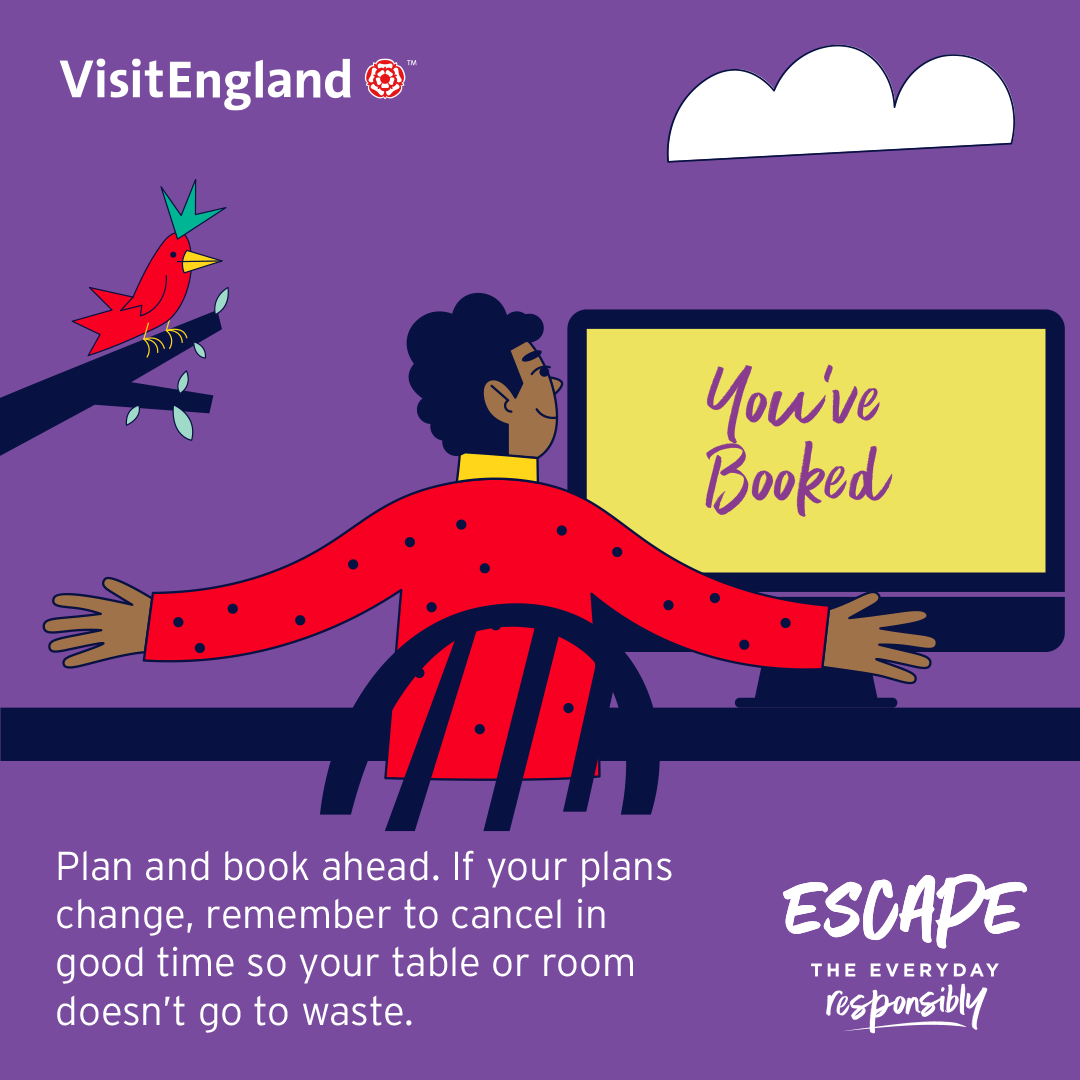 VisitEngland™

You've Booked

Plan and book ahead. If your plans change, remember to cancel in good time so your table or room doesn't go to waste.

ESCAPE
THE EVERYDAY
responsibly